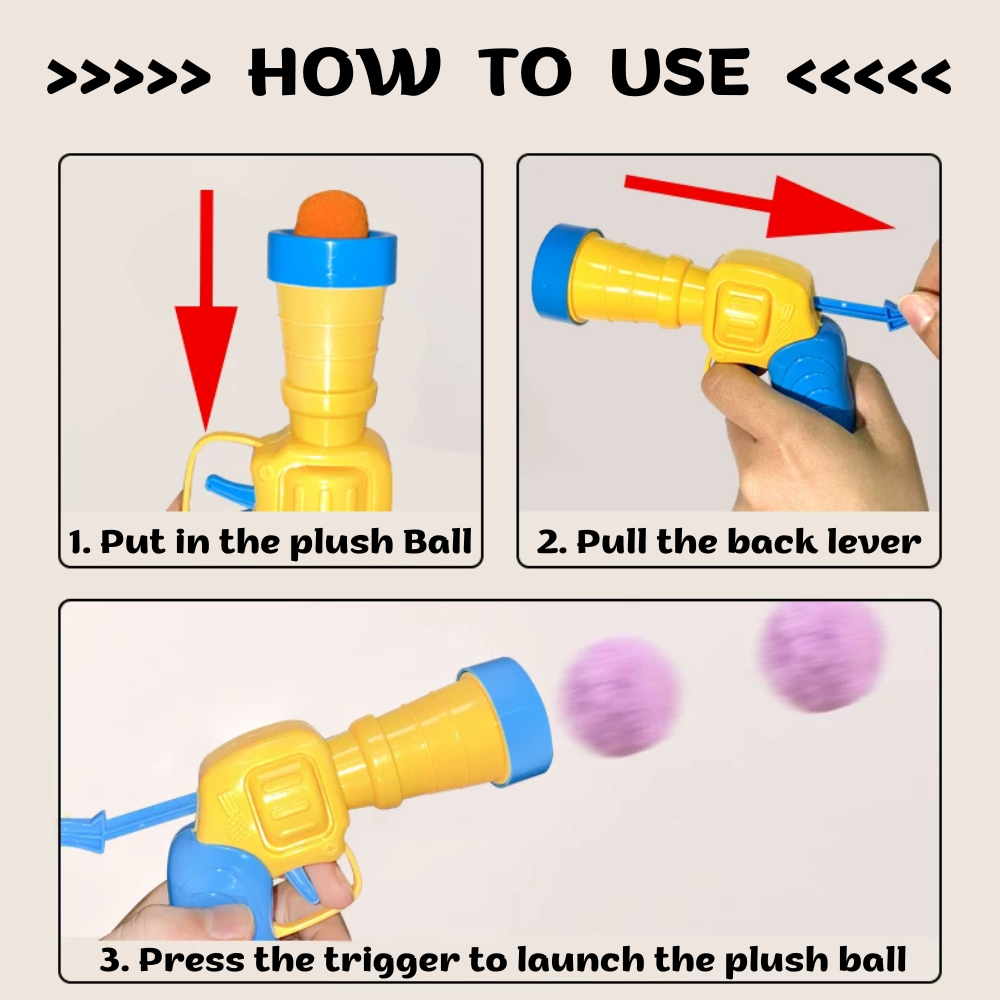 >>>>> HOW TO USE <<<<<

1. Put in the plush Ball

2. Pull the back lever

3. Press the trigger to launch the plush ball