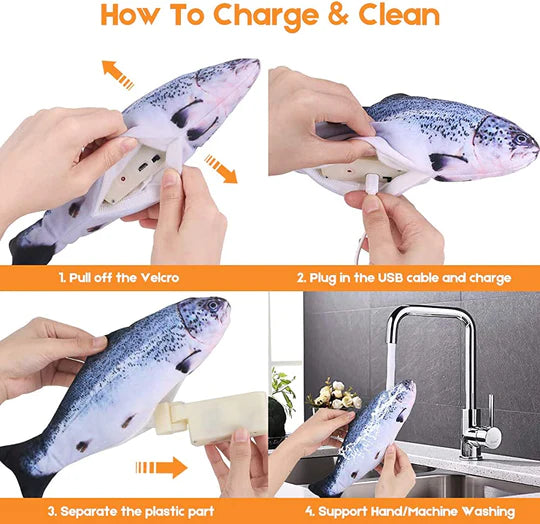 How To Charge & Clean

1. Pull off the Velcro

2. Plug in the USB cable and charge

3. Separate the plastic part

4. Support Hand/Machine Washing